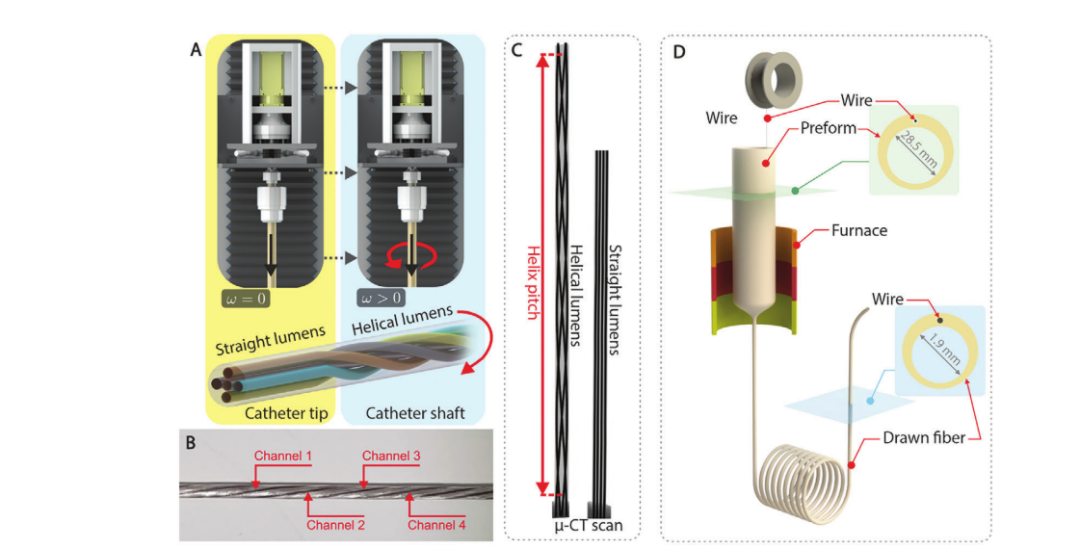 A

$\omega = 0$

$\omega > 0$

Straight lumens

Helical lumens

Catheter tip

Catheter shaft

B

Channel 1

Channel 3

Channel 2

Channel 4

C

Helix pitch

Helical lumens

Straight lumens

μ-CT scan

D

Wire

Wire

Preform

28.5 mm

Furnace

Wire

1.9 mm

Drawn fiber